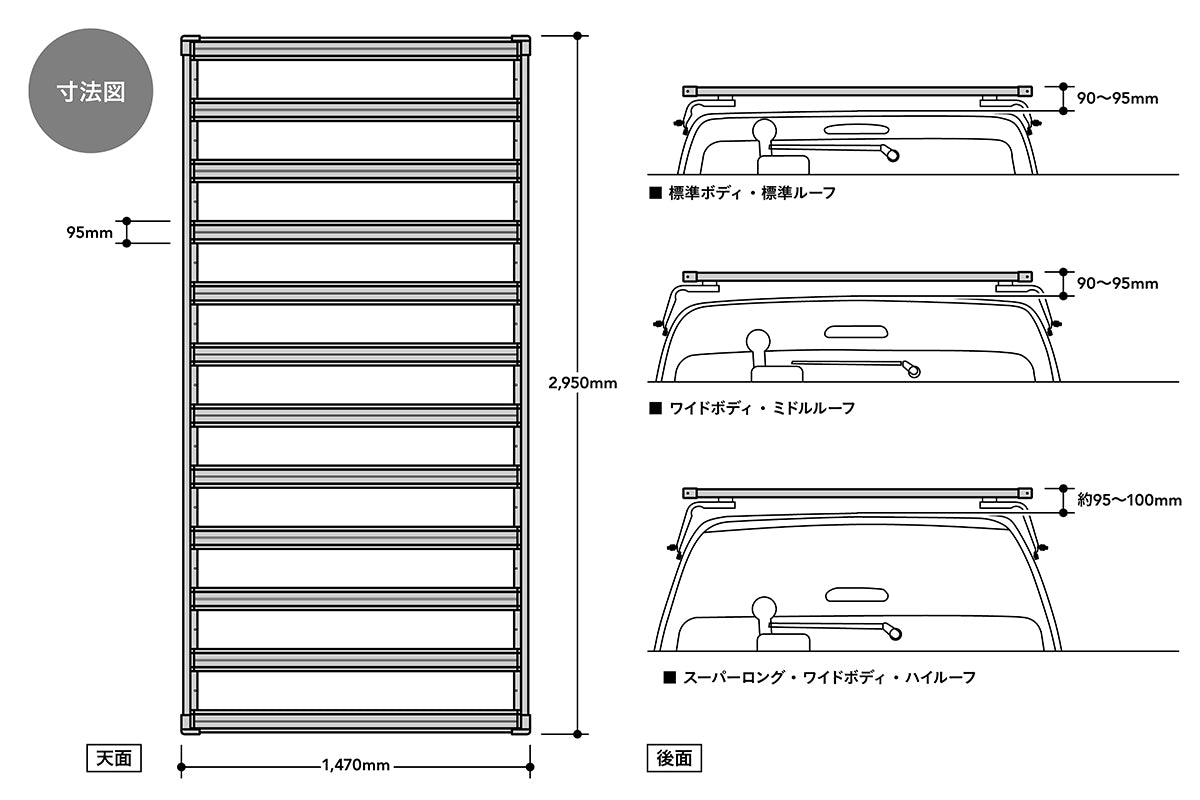 寸法図

95mm

2,950mm

天面

1,470mm

90〜95mm

■ 標準ボディ・標準ルーフ

90〜95mm

■ ワイドボディ・ミドルルーフ

約95〜100mm

■ スーパーロング・ワイドボディ・ハイルーフ

後面