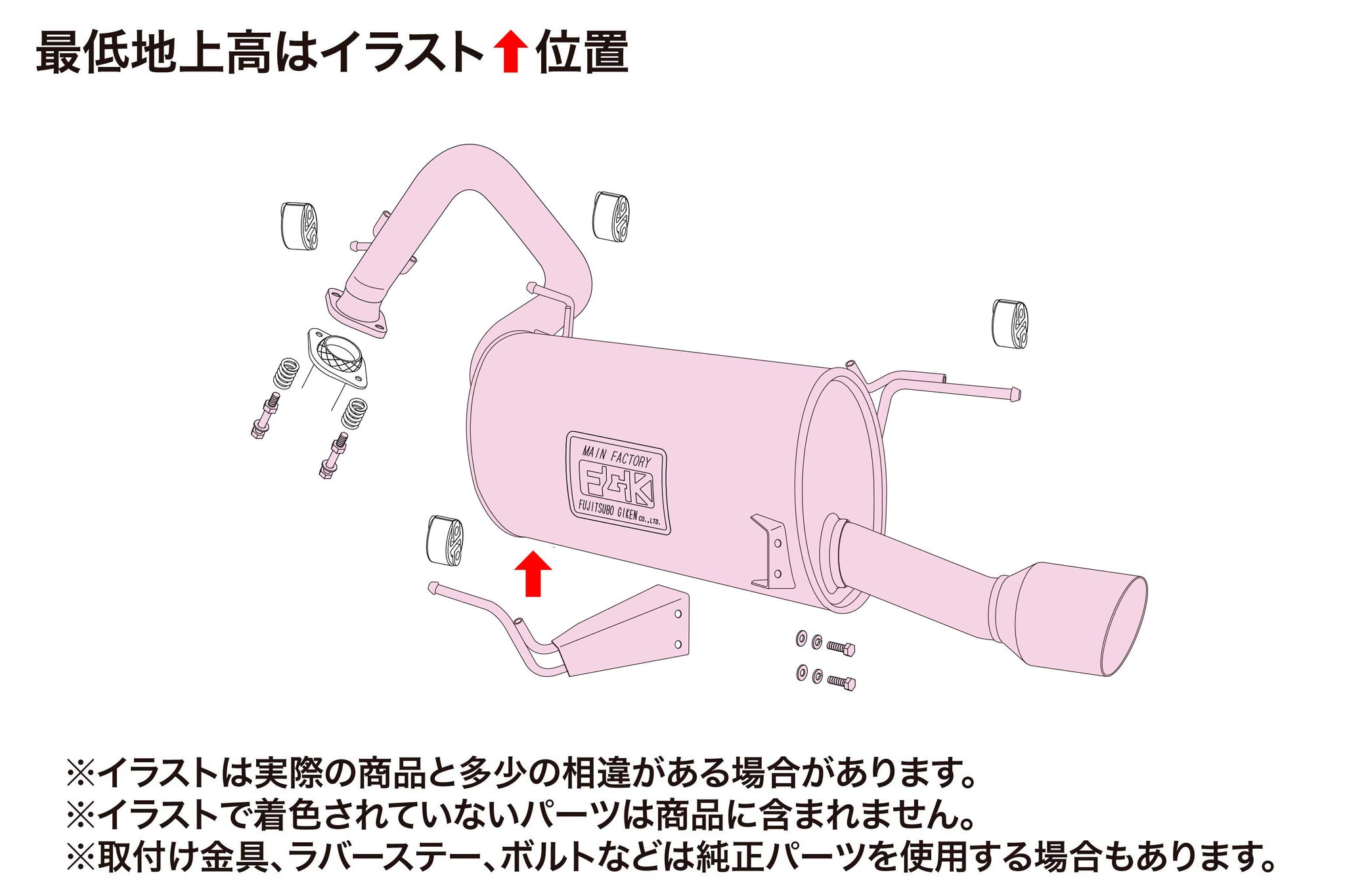 最低地上高はイラスト↑位置

MAIN FACTORY
FGK
FUJITSUBO GIKEN CO.,LTD.

※イラストは実際の商品と多少の相違がある場合があります。
※イラストで着色されていないパーツは商品に含まれません。
※取付け金具、ラバーステー、ボルトなどは純正パーツを使用する場合もあります。