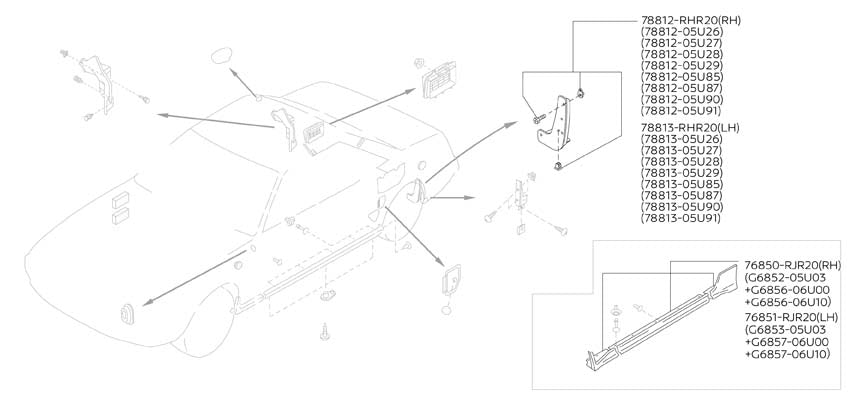 78812-RHR20(RH)
(78812-05U26)
(78812-05U27)
(78812-05U28)
(78812-05U29)
(78812-05U85)
(78812-05U87)
(78812-05U90)
(78812-05U91)
78813-RHR20(LH)
(78813-05U26)
(78813-05U27)
(78813-05U28)
(78813-05U29)
(78813-05U85)
(78813-05U87)
(78813-05U90)
(78813-05U91)

76850-RJR20(RH)
(G6852-05U03
+G6856-06U00
+G6856-06U10)
76851-RJR20(LH)
(G6853-05U03
+G6857-06U00
+G6857-06U10)