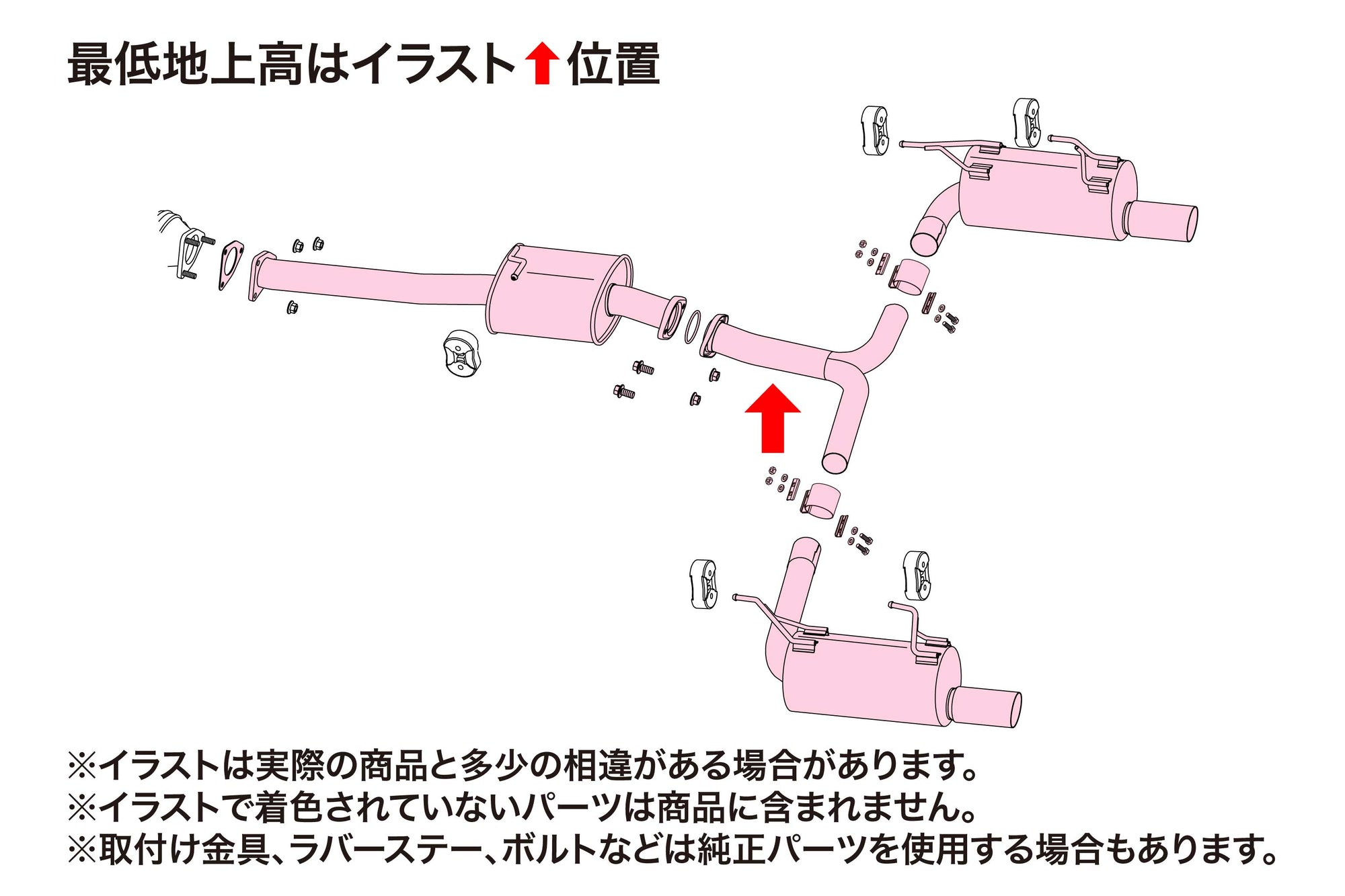 最低地上高はイラスト↑位置

※イラストは実際の商品と多少の相違がある場合があります。
※イラストで着色されていないパーツは商品に含まれません。
※取付け金具、ラバーステー、ボルトなどは純正パーツを使用する場合もあります。