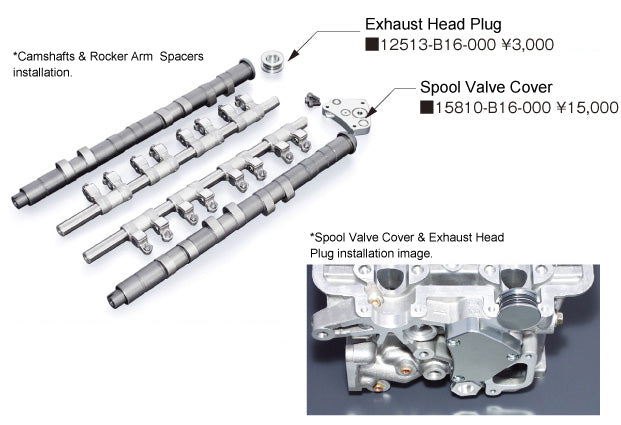 *Camshafts & Rocker Arm Spacers installation.

Exhaust Head Plug
■12513-B16-000 ¥3,000

Spool Valve Cover
■15810-B16-000 ¥15,000

*Spool Valve Cover & Exhaust Head Plug installation image.