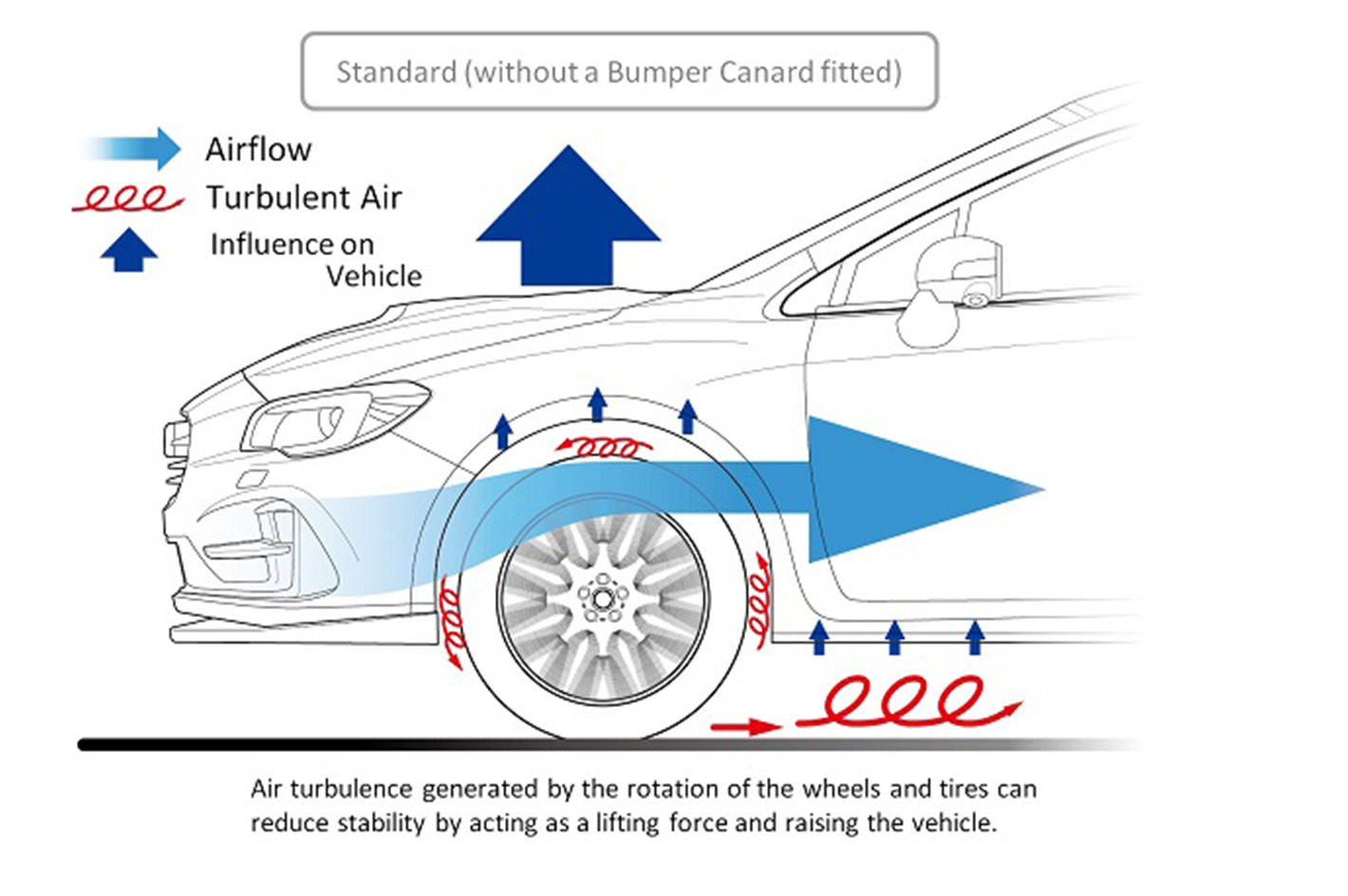 Standard (without a Bumper Canard fitted)

Airflow

Turbulent Air

Influence on Vehicle

Air turbulence generated by the rotation of the wheels and tires can reduce stability by acting as a lifting force and raising the vehicle.