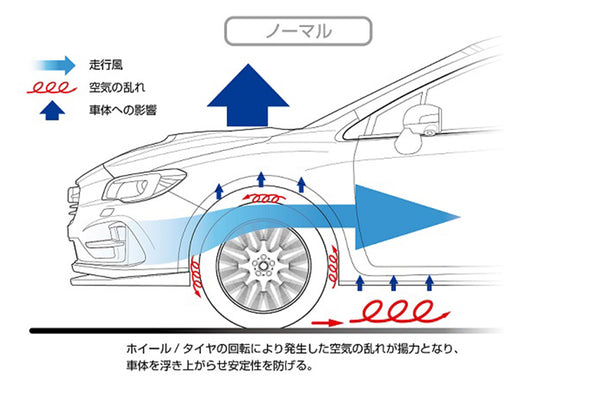 ノーマル

走行風
空気の乱れ
車体への影響

ホイール / タイヤの回転により発生した空気の乱れが揚力となり、車体を浮き上がらせ安定性を妨げる。