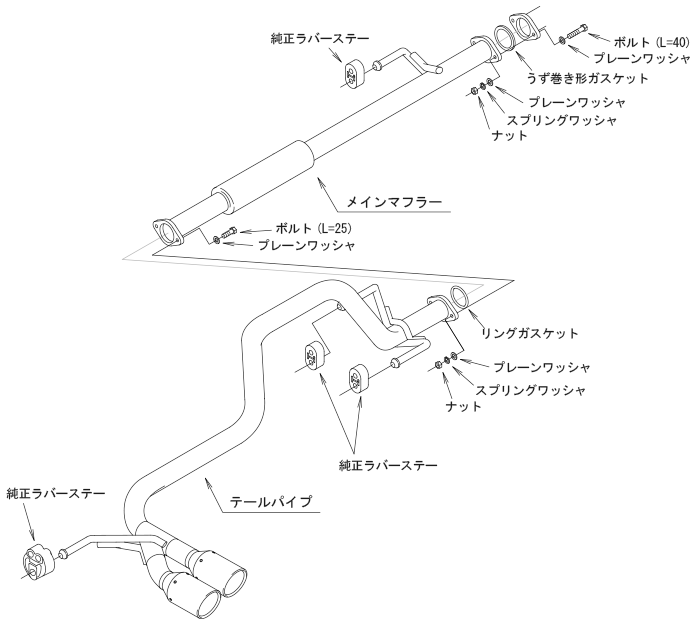 純正ラバーステー

ボルト (L=40)
プレーンワッシャ
うず巻き形ガスケット
プレーンワッシャ
スプリングワッシャ
ナット

メインマフラー

ボルト (L=25)
プレーンワッシャ

リングガスケット
プレーンワッシャ
スプリングワッシャ
ナット

純正ラバーステー

純正ラバーステー

テールパイプ