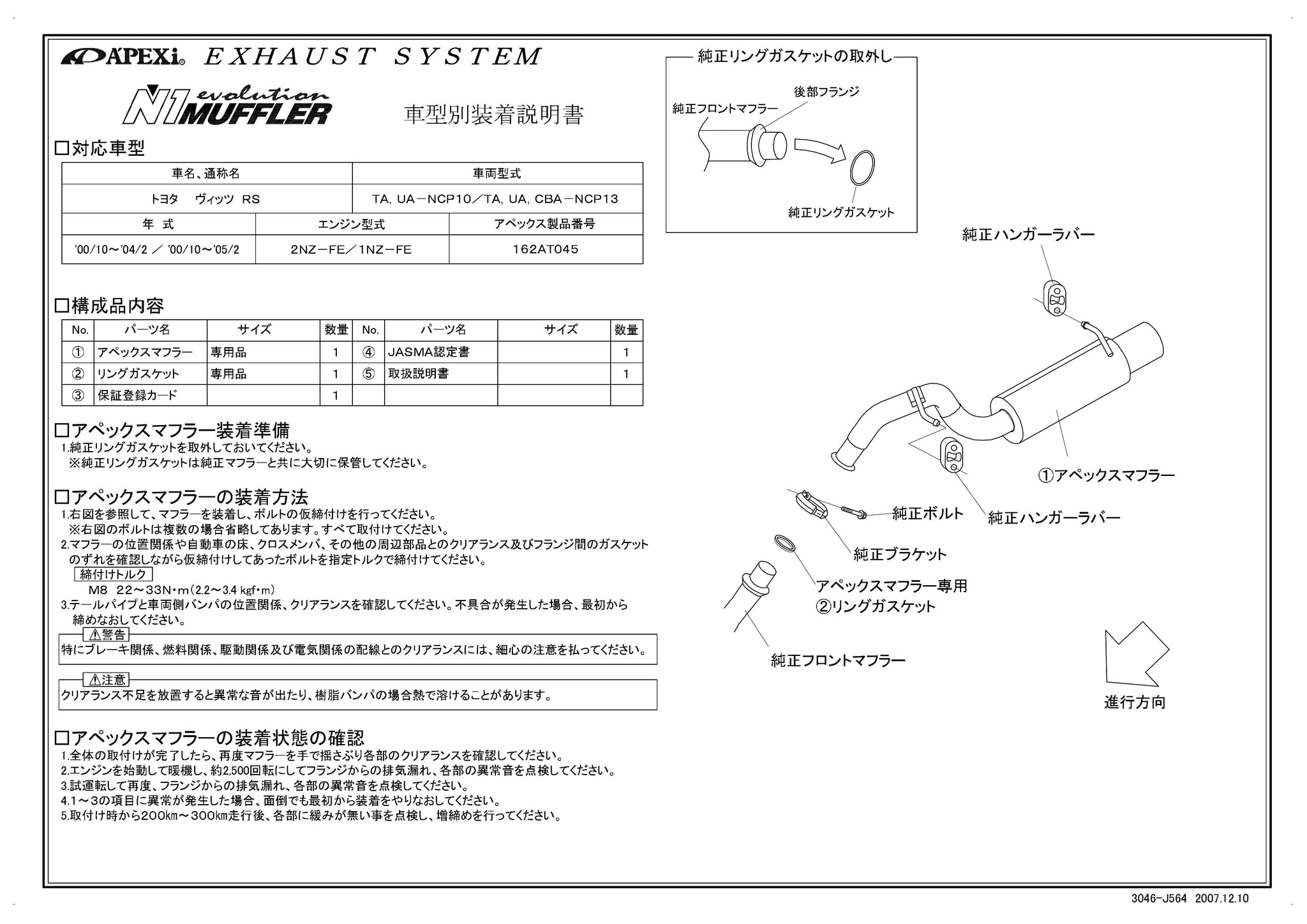 A'PEXi EXHAUST SYSTEM

N1 evolution MUFFLER

車型別装着説明書

□対応車型

| 車名、通称名 | 車両型式 |
|---|---|
| トヨタ　ヴィッツ RS | TA, UA－NCP10／TA, UA, CBA－NCP13 |

| 年 式 | エンジン型式 | アペックス製品番号 |
|---|---|---|
| '00/10～'04/2 ／ '00/10～'05/2 | 2NZ－FE／1NZ－FE | 162AT045 |

□構成品内容

| No. | パーツ名 | サイズ | 数量 | No. | パーツ名 | サイズ | 数量 |
|---|---|---|---|---|---|---|---|
| ① | アペックスマフラー | 専用品 | 1 | ④ | JASMA認定書 | | 1 |
| ② | リングガスケット | 専用品 | 1 | ⑤ | 取扱説明書 | | 1 |
| ③ | 保証登録カード | | 1 | | | | |

□アペックスマフラー装着準備
1.純正リングガスケットを取外しておいてください。
※純正リングガスケットは純正マフラーと共に大切に保管してください。

□アペックスマフラーの装着方法
1.右図を参照して、マフラーを装着し、ボルトの仮締付けを行ってください。
※右図のボルトは複数の場合省略してあります。すべて取付けてください。
2.マフラーの位置関係や自動車の床、クロスメンバ、その他の周辺部品とのクリアランス及びフランジ間のガスケットのずれを確認しながら仮締付けしてあったボルトを指定トルクで締付けてください。
締付けトルク
M8 22～33N・m(2.2～3.4 kgf・m)
3.テールパイプと車両側バンパの位置関係、クリアランスを確認してください。不具合が発生した場合、最初から締めなおしてください。

⚠警告
特にブレーキ関係、燃料関係、駆動関係及び電気関係の配線とのクリアランスには、細心の注意を払ってください。

⚠注意
クリアランス不足を放置すると異常な音が出たり、樹脂バンパの場合熱で溶けることがあります。

□アペックスマフラーの装着状態の確認
1.全体の取付けが完了したら、再度マフラーを手で揺さぶり各部のクリアランスを確認してください。
2.エンジンを始動して暖機し、約2,500回転にしてフランジからの排気漏れ、各部の異常音を点検してください。
3.試運転して再度、フランジからの排気漏れ、各部の異常音を点検してください。
4.1～3の項目に異常が発生した場合、面倒でも最初から装着をやりなおしてください。
5.取付け時から200km～300km走行後、各部に緩みが無い事を点検し、増締めを行ってください。

純正リングガスケットの取外し
後部フランジ
純正フロントマフラー
純正リングガスケット

純正ハンガーラバー
①アペックスマフラー
純正ボルト
純正ハンガーラバー
純正ブラケット
アペックスマフラー専用
②リングガスケット
純正フロントマフラー
進行方向

3046-J564 2007.12.10