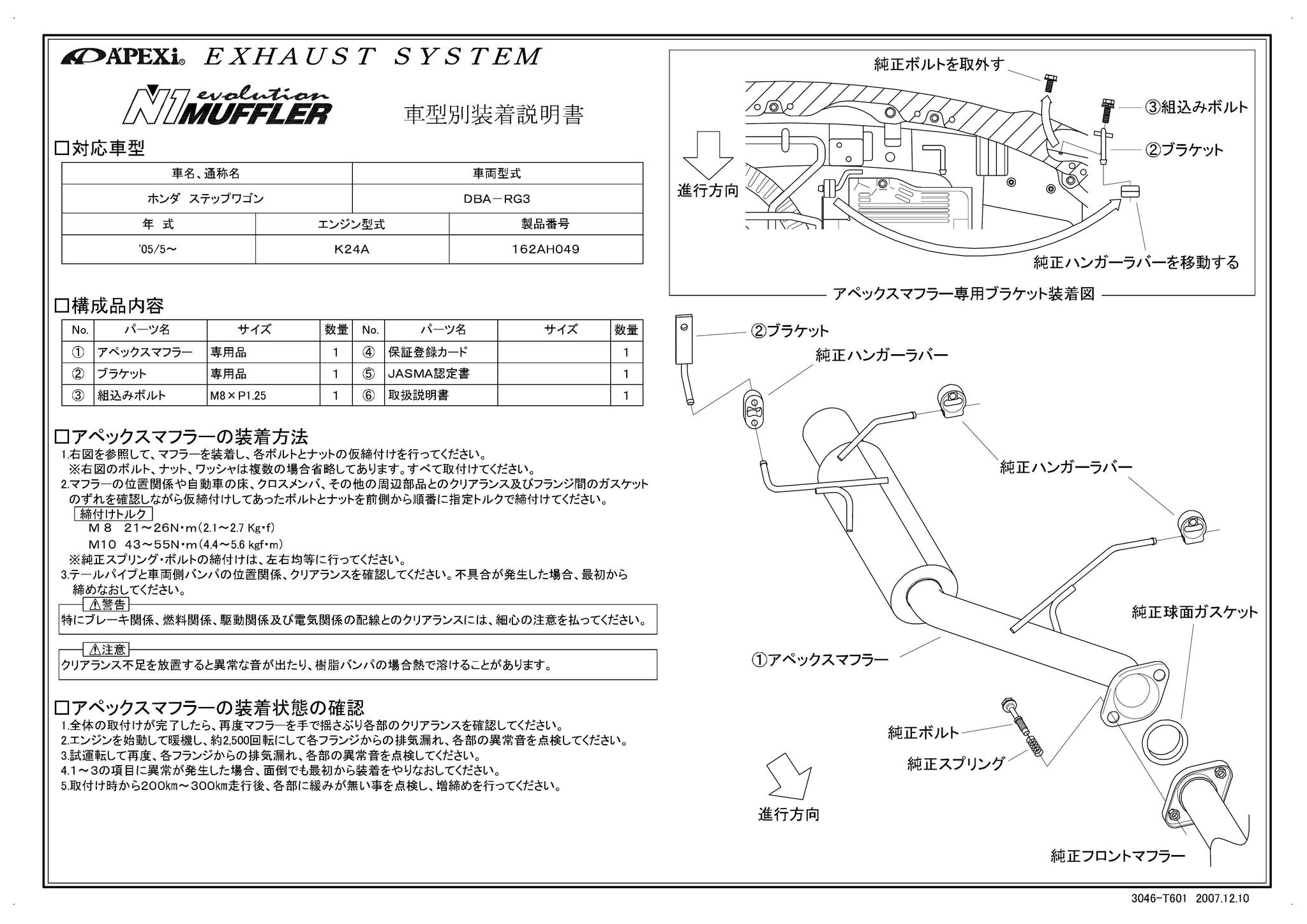 A'PEXi EXHAUST SYSTEM

N1 evolution MUFFLER

車型別装着説明書

□対応車型

| 車名、通称名 | 車両型式 |
|---|---|
| ホンダ ステップワゴン | DBA－RG3 |

| 年 式 | エンジン型式 | 製品番号 |
|---|---|---|
| '05/5～ | K24A | 162AH049 |

□構成品内容

| No. | パーツ名 | サイズ | 数量 | No. | パーツ名 | サイズ | 数量 |
|---|---|---|---|---|---|---|---|
| ① | アペックスマフラー | 専用品 | 1 | ④ | 保証登録カード | | 1 |
| ② | ブラケット | 専用品 | 1 | ⑤ | JASMA認定書 | | 1 |
| ③ | 組込みボルト | M8×P1.25 | 1 | ⑥ | 取扱説明書 | | 1 |

□アペックスマフラーの装着方法
1.右図を参照して、マフラーを装着し、各ボルトとナットの仮締付けを行ってください。
※右図のボルト、ナット、ワッシャは複数の場合省略してあります。すべて取付けてください。
2.マフラーの位置関係や自動車の床、クロスメンバ、その他の周辺部品とのクリアランス及びフランジ間のガスケットのずれを確認しながら仮締付けしてあったボルトとナットを前側から順番に指定トルクで締付けてください。
締付けトルク
M８ 21～26N・m(2.1～2.7 Kg・f)
M10 43～55N・m(4.4～5.6 kgf・m)
※純正スプリング・ボルトの締付けは、左右均等に行ってください。
3.テールパイプと車両側バンパの位置関係、クリアランスを確認してください。不具合が発生した場合、最初から締めなおしてください。

⚠警告
特にブレーキ関係、燃料関係、駆動関係及び電気関係の配線とのクリアランスには、細心の注意を払ってください。

⚠注意
クリアランス不足を放置すると異常な音が出たり、樹脂バンパの場合熱で溶けることがあります。

□アペックスマフラーの装着状態の確認
1.全体の取付けが完了したら、再度マフラーを手で揺さぶり各部のクリアランスを確認してください。
2.エンジンを始動して暖機し、約2,500回転にして各フランジからの排気漏れ、各部の異常音を点検してください。
3.試運転して再度、各フランジからの排気漏れ、各部の異常音を点検してください。
4.1～3の項目に異常が発生した場合、面倒でも最初から装着をやりなおしてください。
5.取付け時から200km～300km走行後、各部に緩みが無い事を点検し、増締めを行ってください。

純正ボルトを取外す
③組込みボルト
②ブラケット
進行方向
純正ハンガーラバーを移動する
アペックスマフラー専用ブラケット装着図

②ブラケット
純正ハンガーラバー
純正ハンガーラバー
純正球面ガスケット
①アペックスマフラー
純正ボルト
純正スプリング
進行方向
純正フロントマフラー

3046-T601 2007.12.10