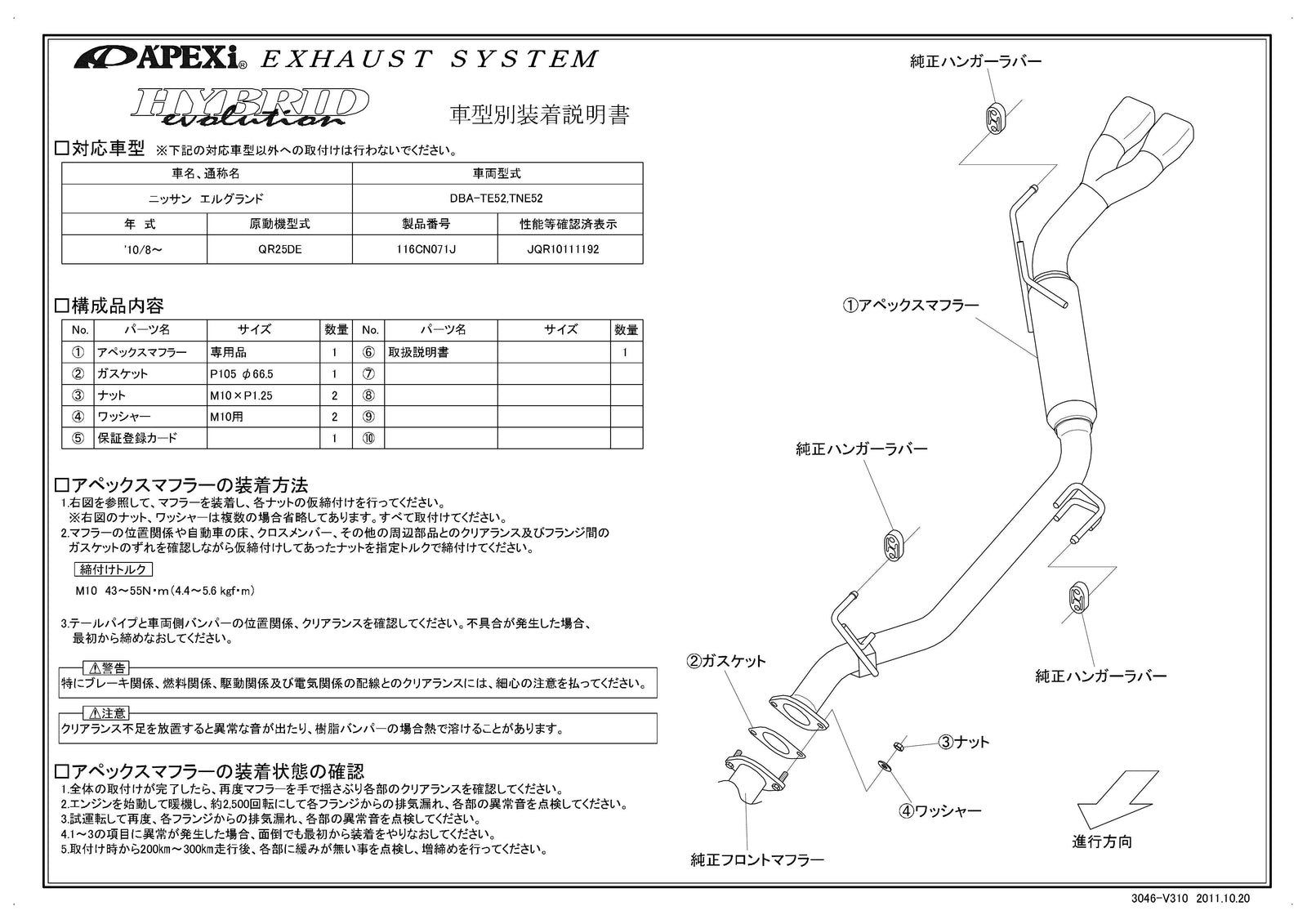 A'PEXi® EXHAUST SYSTEM

HYBRID evolution

車型別装着説明書

□対応車型 ※下記の対応車型以外への取付けは行わないでください。

| 車名、通称名 | | 車両型式 | |
|---|---|---|---|
| ニッサン エルグランド | | DBA-TE52,TNE52 | |
| 年 式 | 原動機型式 | 製品番号 | 性能等確認済表示 |
| '10/8～ | QR25DE | 116CN071J | JQR10111192 |

□構成品内容

| No. | パーツ名 | サイズ | 数量 | No. | パーツ名 | サイズ | 数量 |
|---|---|---|---|---|---|---|---|
| ① | アペックスマフラー | 専用品 | 1 | ⑥ | 取扱説明書 | | 1 |
| ② | ガスケット | P105 φ66.5 | 1 | ⑦ | | | |
| ③ | ナット | M10×P1.25 | 2 | ⑧ | | | |
| ④ | ワッシャー | M10用 | 2 | ⑨ | | | |
| ⑤ | 保証登録カード | | 1 | ⑩ | | | |

□アペックスマフラーの装着方法
1.右図を参照して、マフラーを装着し、各ナットの仮締付けを行ってください。
※右図のナット、ワッシャーは複数の場合省略してあります。すべて取付けてください。
2.マフラーの位置関係や自動車の床、クロスメンバー、その他の周辺部品とのクリアランス及びフランジ間のガスケットのずれを確認しながら仮締付けしてあったナットを指定トルクで締付けてください。

締付けトルク
M10 43～55N･m(4.4～5.6 kgf･m)

3.テールパイプと車両側バンパーの位置関係、クリアランスを確認してください。不具合が発生した場合、最初から締めなおしてください。

⚠警告
特にブレーキ関係、燃料関係、駆動関係及び電気関係の配線とのクリアランスには、細心の注意を払ってください。

⚠注意
クリアランス不足を放置すると異常な音が出たり、樹脂バンパーの場合熱で溶けることがあります。

□アペックスマフラーの装着状態の確認
1.全体の取付けが完了したら、再度マフラーを手で揺さぶり各部のクリアランスを確認してください。
2.エンジンを始動して暖機し、約2,500回転にして各フランジからの排気漏れ、各部の異常音を点検してください。
3.試運転して再度、各フランジからの排気漏れ、各部の異常音を点検してください。
4.1～3の項目に異常が発生した場合、面倒でも最初から装着をやりなおしてください。
5.取付け時から200km～300km走行後、各部に緩みが無い事を点検し、増締めを行ってください。

純正ハンガーラバー
①アペックスマフラー
純正ハンガーラバー
純正ハンガーラバー
②ガスケット
③ナット
④ワッシャー
純正フロントマフラー
進行方向

3046-V310 2011.10.20