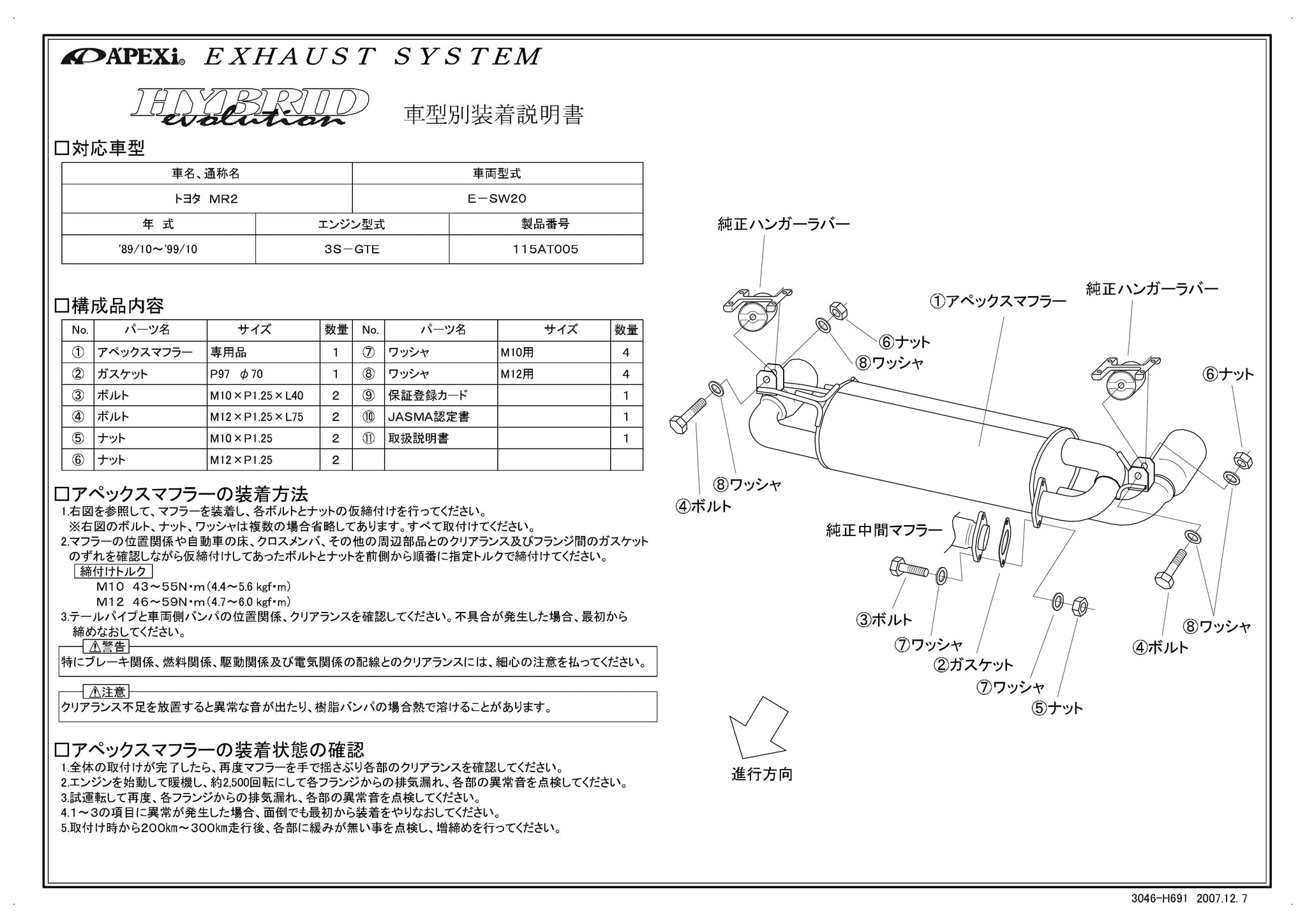 A'PEXi EXHAUST SYSTEM

HYBRID evolution 車型別装着説明書

□対応車型

| 車名、通称名 | 車両型式 |
|---|---|
| トヨタ MR2 | E－SW20 |

| 年 式 | エンジン型式 | 製品番号 |
|---|---|---|
| '89/10～'99/10 | 3S－GTE | 115AT005 |

□構成品内容

| No. | パーツ名 | サイズ | 数量 | No. | パーツ名 | サイズ | 数量 |
|---|---|---|---|---|---|---|---|
| ① | アペックスマフラー | 専用品 | 1 | ⑦ | ワッシャ | M10用 | 4 |
| ② | ガスケット | P97 φ70 | 1 | ⑧ | ワッシャ | M12用 | 4 |
| ③ | ボルト | M10×P1.25×L40 | 2 | ⑨ | 保証登録カード | | 1 |
| ④ | ボルト | M12×P1.25×L75 | 2 | ⑩ | JASMA認定書 | | 1 |
| ⑤ | ナット | M10×P1.25 | 2 | ⑪ | 取扱説明書 | | 1 |
| ⑥ | ナット | M12×P1.25 | 2 | | | | |

□アペックスマフラーの装着方法
1.右図を参照して、マフラーを装着し、各ボルトとナットの仮締付けを行ってください。
※右図のボルト、ナット、ワッシャは複数の場合省略してあります。すべて取付けてください。
2.マフラーの位置関係や自動車の床、クロスメンバ、その他の周辺部品とのクリアランス及びフランジ間のガスケットのずれを確認しながら仮締付けしてあったボルトとナットを前側から順番に指定トルクで締付けてください。
締付けトルク
M10 43～55N・m(4.4～5.6 kgf・m)
M12 46～59N・m(4.7～6.0 kgf・m)
3.テールパイプと車両側バンパの位置関係、クリアランスを確認してください。不具合が発生した場合、最初から締めなおしてください。

⚠警告
特にブレーキ関係、燃料関係、駆動関係及び電気関係の配線とのクリアランスには、細心の注意を払ってください。

⚠注意
クリアランス不足を放置すると異常な音が出たり、樹脂バンパの場合熱で溶けることがあります。

□アペックスマフラーの装着状態の確認
1.全体の取付けが完了したら、再度マフラーを手で揺さぶり各部のクリアランスを確認してください。
2.エンジンを始動して暖機し、約2,500回転にして各フランジからの排気漏れ、各部の異常音を点検してください。
3.試運転して再度、各フランジからの排気漏れ、各部の異常音を点検してください。
4.1～3の項目に異常が発生した場合、面倒でも最初から装着をやりなおしてください。
5.取付け時から200km～300km走行後、各部に緩みが無い事を点検し、増締めを行ってください。

純正ハンガーラバー
①アペックスマフラー
純正ハンガーラバー
⑥ナット
⑧ワッシャ
⑥ナット
⑧ワッシャ
④ボルト
純正中間マフラー
③ボルト
⑦ワッシャ
②ガスケット
⑦ワッシャ
⑤ナット
⑧ワッシャ
④ボルト
進行方向

3046-H691 2007.12.7