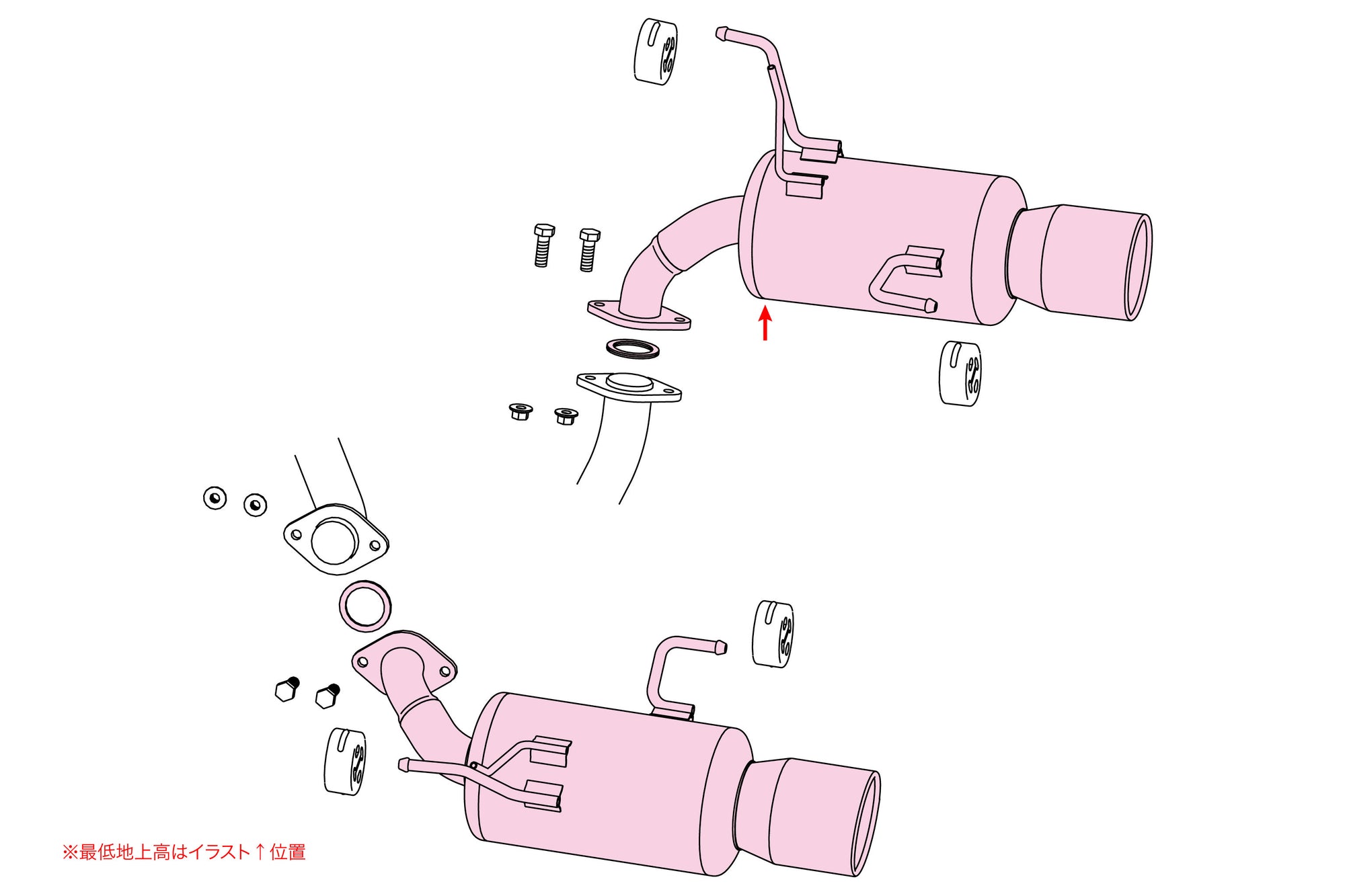 ※最低地上高はイラスト↑位置