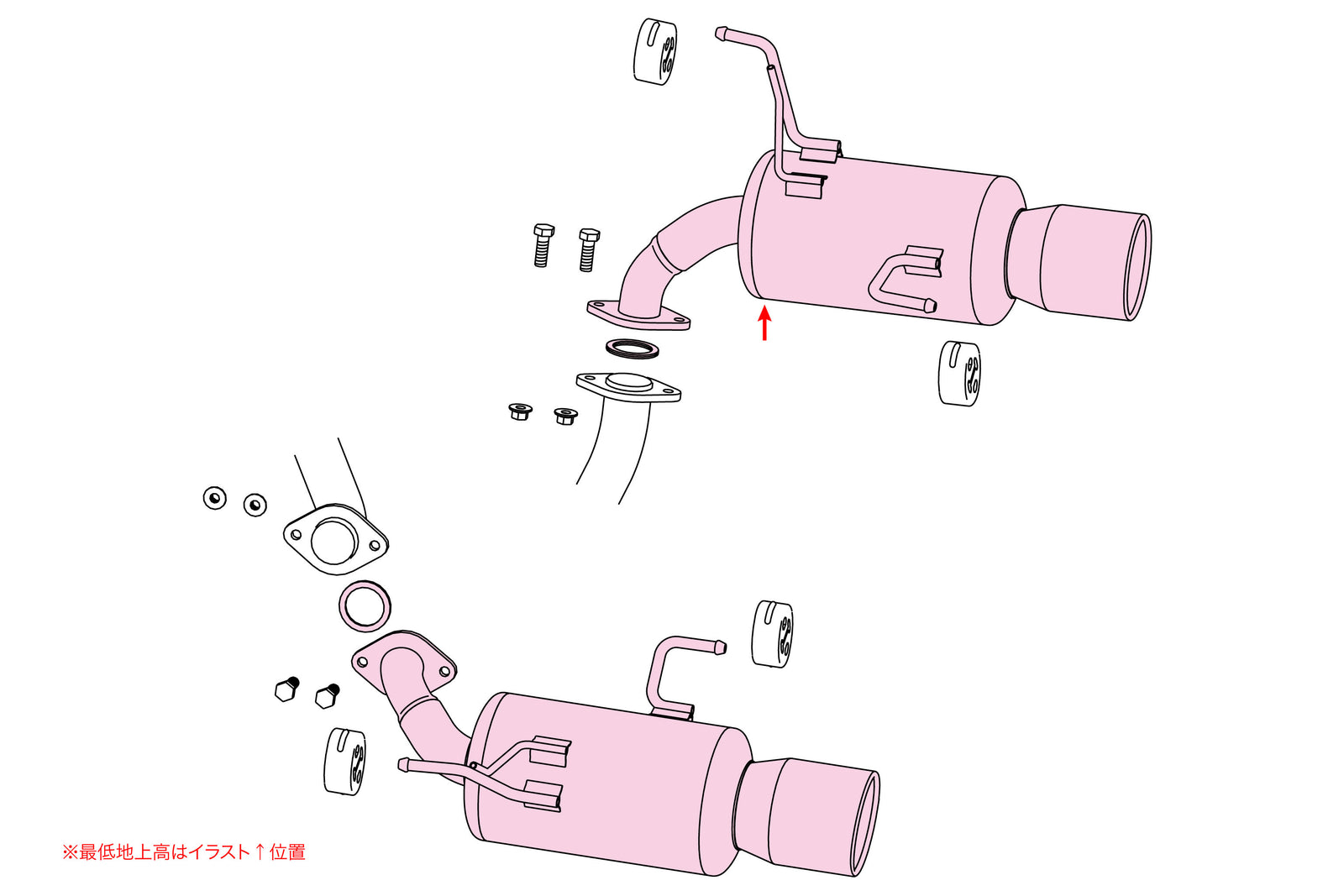 ※最低地上高はイラスト↑位置