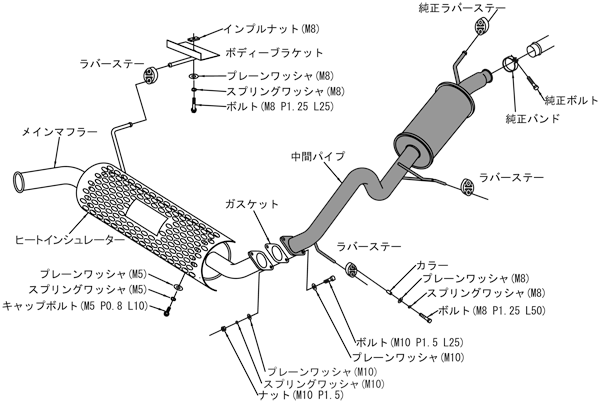 純正ラバーステー
インプルナット(M8)
ボディーブラケット
ラバーステー
プレーンワッシャ(M8)
スプリングワッシャ(M8)
ボルト(M8 P1.25 L25)
純正ボルト
純正バンド
メインマフラー
中間パイプ
ラバーステー
ガスケット
ヒートインシュレーター
ラバーステー
カラー
プレーンワッシャ(M8)
スプリングワッシャ(M8)
ボルト(M8 P1.25 L50)
プレーンワッシャ(M5)
スプリングワッシャ(M5)
キャップボルト(M5 P0.8 L10)
ボルト(M10 P1.5 L25)
プレーンワッシャ(M10)
プレーンワッシャ(M10)
スプリングワッシャ(M10)
ナット(M10 P1.5)