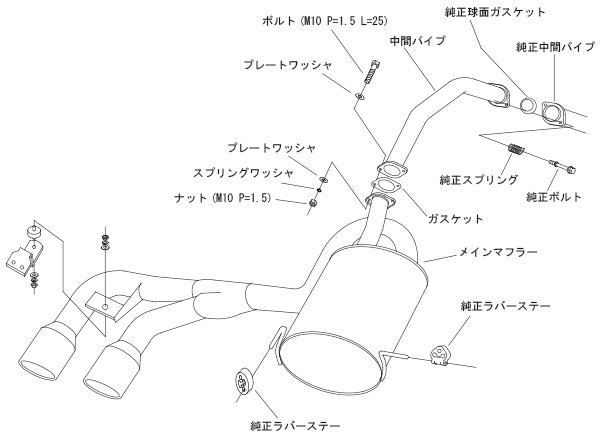 ボルト (M10 P=1.5 L=25)
純正球面ガスケット
中間パイプ
純正中間パイプ
プレートワッシャ
プレートワッシャ
スプリングワッシャ
ナット (M10 P=1.5)
純正スプリング
純正ボルト
ガスケット
メインマフラー
純正ラバーステー
純正ラバーステー