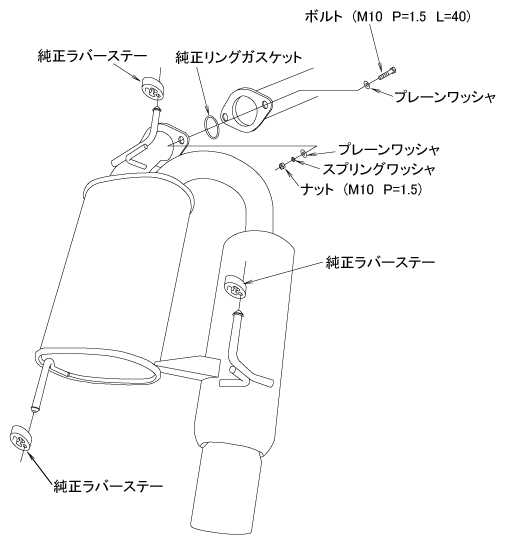 ボルト（M10 P=1.5 L=40）

純正ラバーステー

純正リングガスケット

プレーンワッシャ

プレーンワッシャ

スプリングワッシャ

ナット（M10 P=1.5）

純正ラバーステー

純正ラバーステー