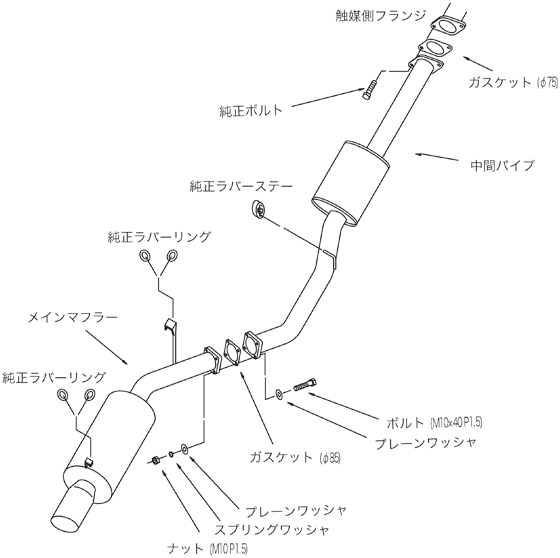 触媒側フランジ

ガスケット (φ75)

純正ボルト

中間パイプ

純正ラバーステー

純正ラバーリング

メインマフラー

純正ラバーリング

ボルト (M10x40 P1.5)

プレーンワッシャ

ガスケット (φ85)

プレーンワッシャ

スプリングワッシャ

ナット (M10 P1.5)