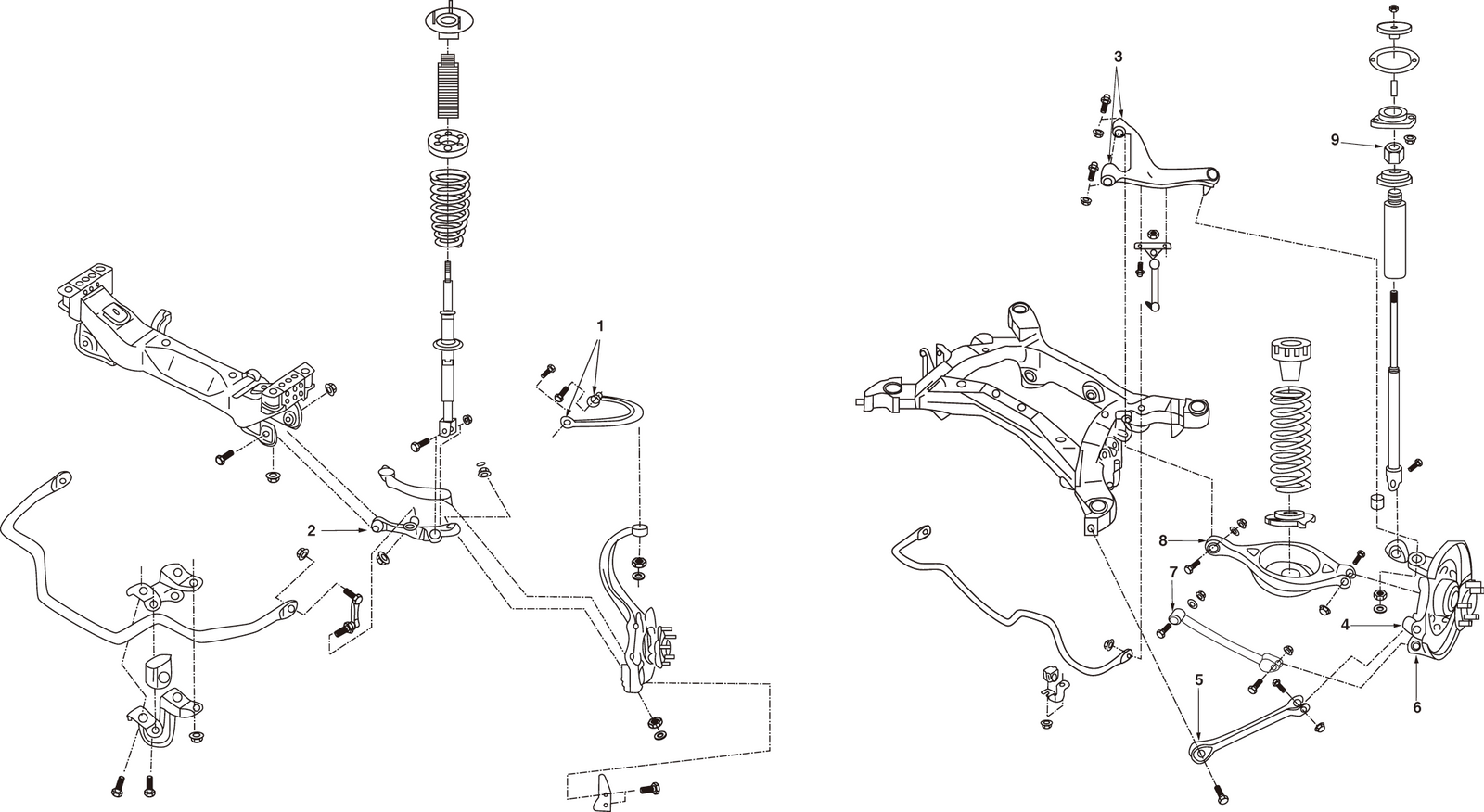 1
2
3
9
8
7
4
5
6