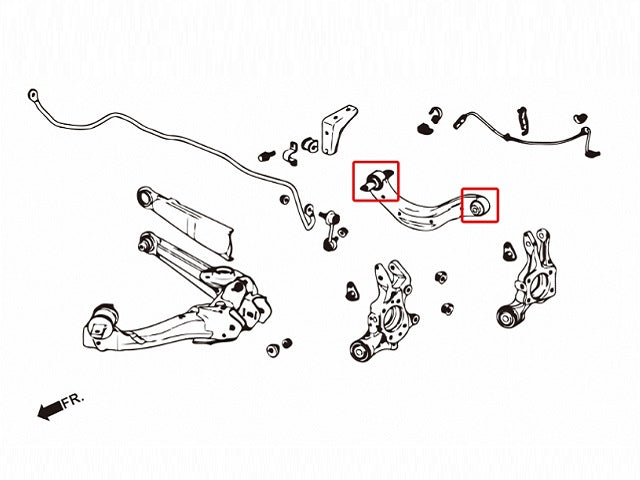 FR.