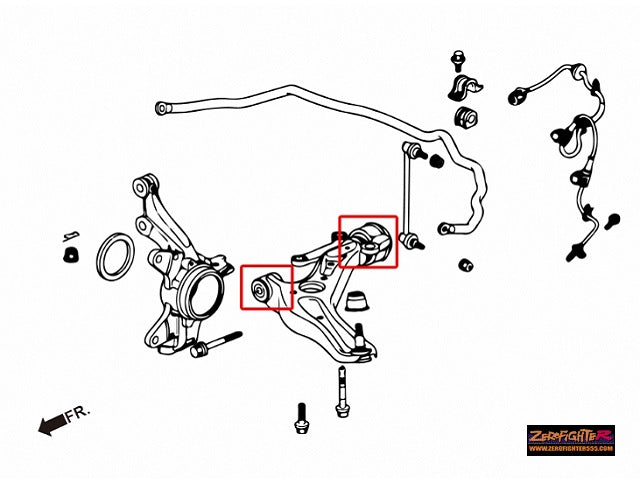 FR.

ZEROFIGHTER
WWW.ZEROFIGHTER555.COM