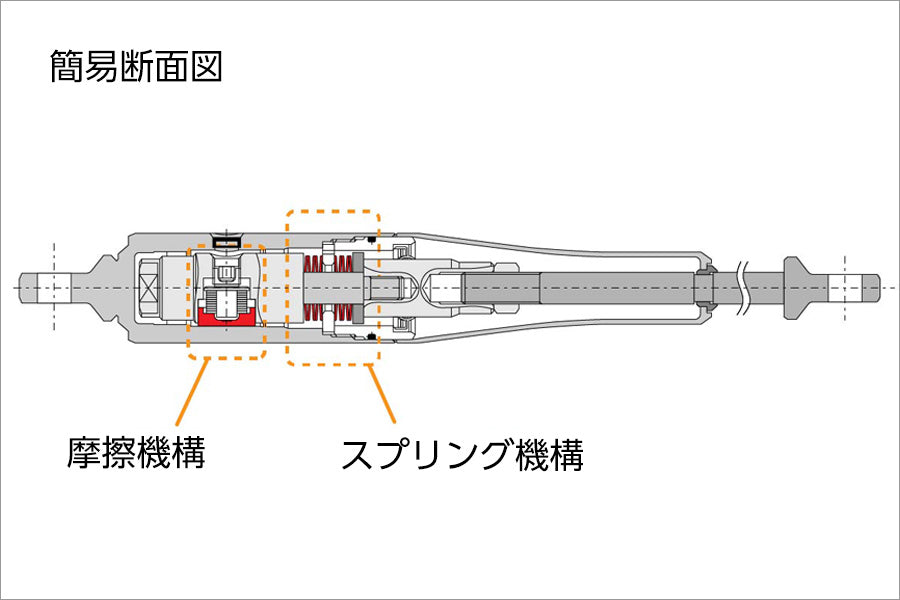 簡易断面図

摩擦機構

スプリング機構