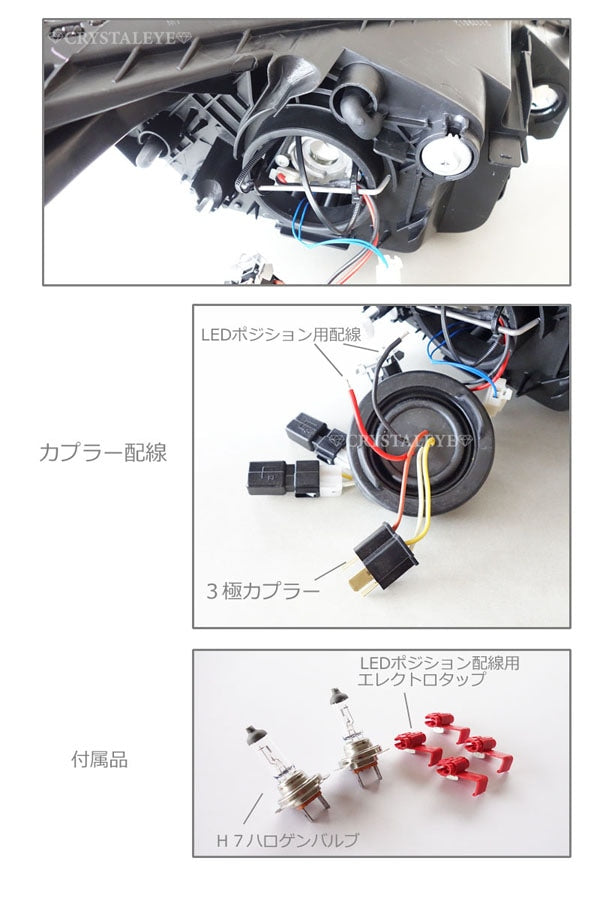 CRYSTALEYE

カプラー配線

LEDポジション用配線

CRYSTALEYE

３極カプラー

付属品

LEDポジション配線用
エレクトロタップ

Ｈ７ハロゲンバルブ