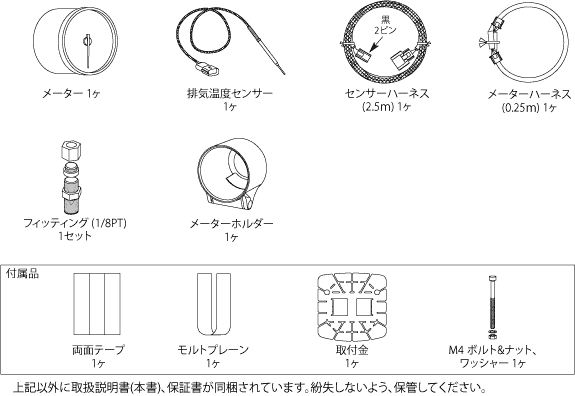 メーター 1ヶ

排気温度センサー
1ヶ

黒
2ピン

センサーハーネス
(2.5m) 1ヶ

メーターハーネス
(0.25m) 1ヶ

フィッティング (1/8PT)
1セット

メーターホルダー
1ヶ

付属品

両面テープ
1ヶ

モルトプレーン
1ヶ

取付金
1ヶ

M4 ボルト&ナット、
ワッシャー 1ヶ

上記以外に取扱説明書(本書)、保証書が同梱されています。紛失しないよう、保管してください。